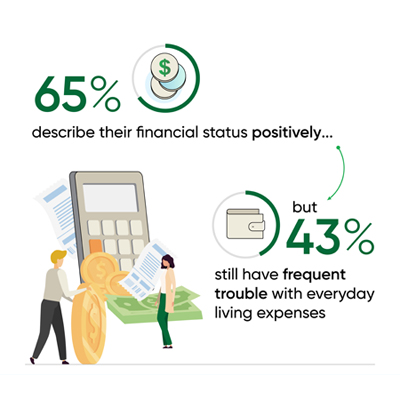 65%

describe their financial status positively...

but

43%

still have frequent trouble with everyday living expenses